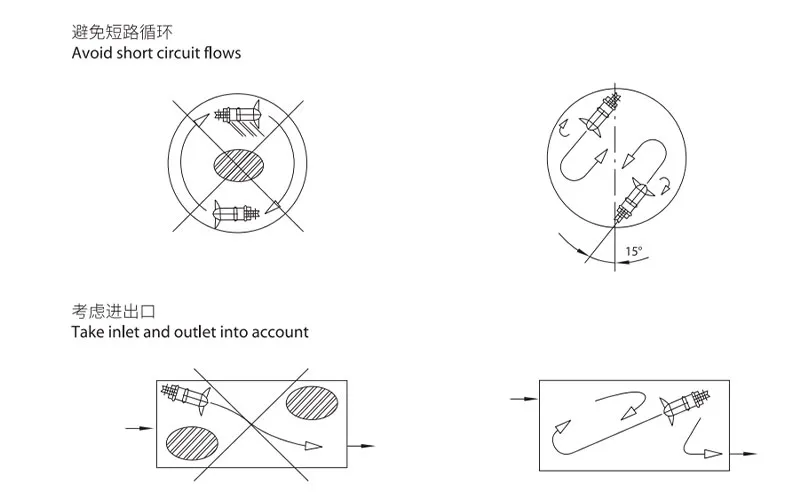 避免短路循环
Avoid short circuit flows

15°

考虑进出口
Take inlet and outlet into account